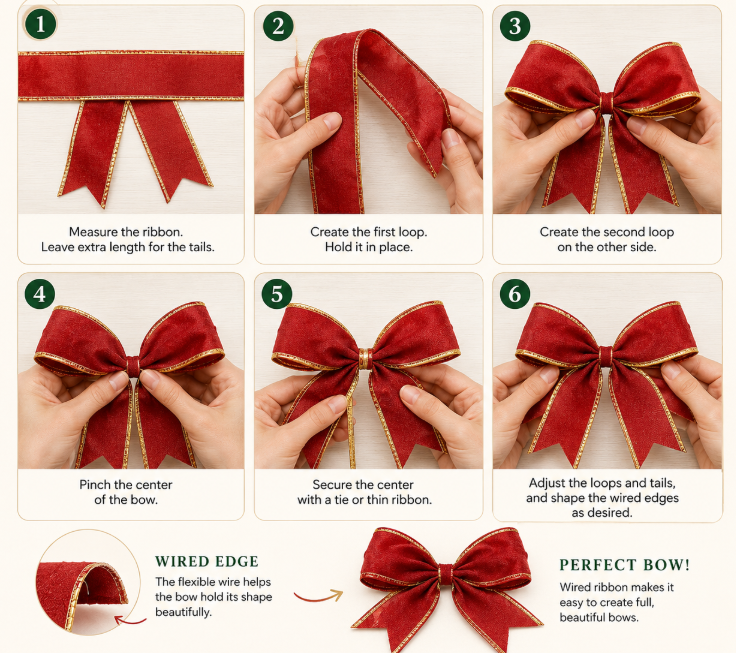 1
Measure the ribbon. Leave extra length for the tails.

2
Create the first loop. Hold it in place.

3
Create the second loop on the other side.

4
Pinch the center of the bow.

5
Secure the center with a tie or thin ribbon.

6
Adjust the loops and tails, and shape the wired edges as desired.

WIRED EDGE
The flexible wire helps the bow hold its shape beautifully.

PERFECT BOW!
Wired ribbon makes it easy to create full, beautiful bows.